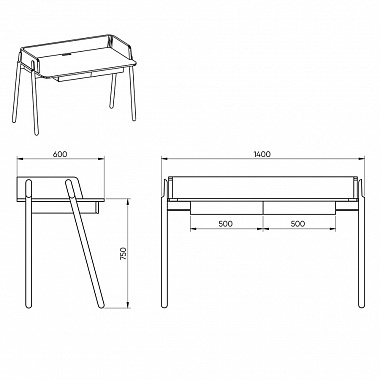 600
1400
500
500
750