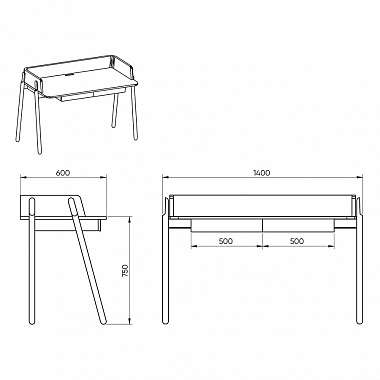 600
1400
500
500
750