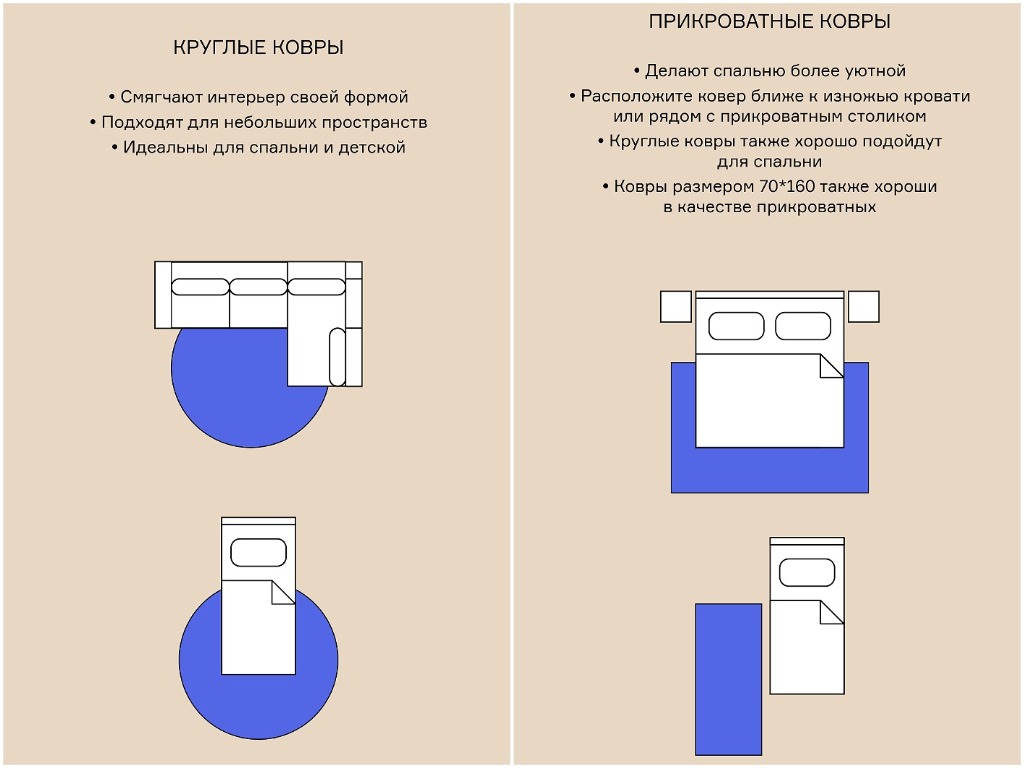 КРУГЛЫЕ КОВРЫ

• Смягчают интерьер своей формой
• Подходят для небольших пространств
• Идеальны для спальни и детской

ПРИКРОВАТНЫЕ КОВРЫ

• Делают спальню более уютной
• Расположите ковер ближе к изножью кровати или рядом с прикроватным столиком
• Круглые ковры также хорошо подойдут для спальни
• Ковры размером 70*160 также хороши в качестве прикроватных