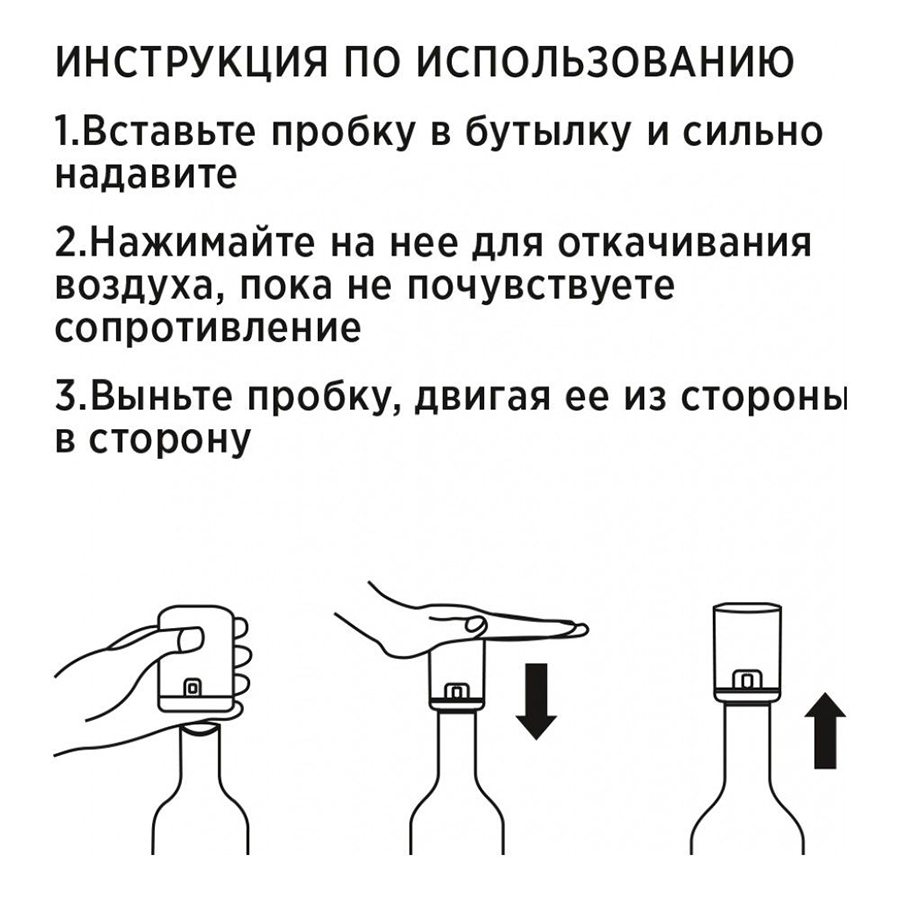 ИНСТРУКЦИЯ ПО ИСПОЛЬЗОВАНИЮ

1.Вставьте пробку в бутылку и сильно надавите

2.Нажимайте на нее для откачивания воздуха, пока не почувствуете сопротивление

3.Выньте пробку, двигая ее из стороны в сторону