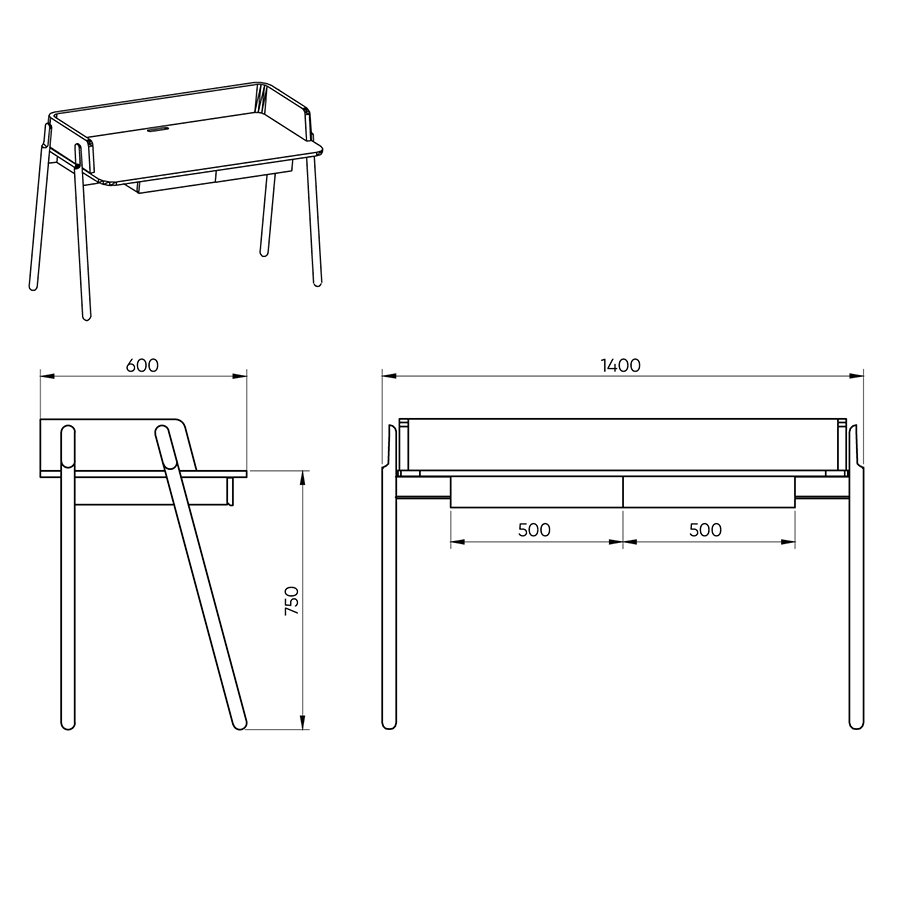 600

750

1400

500

500