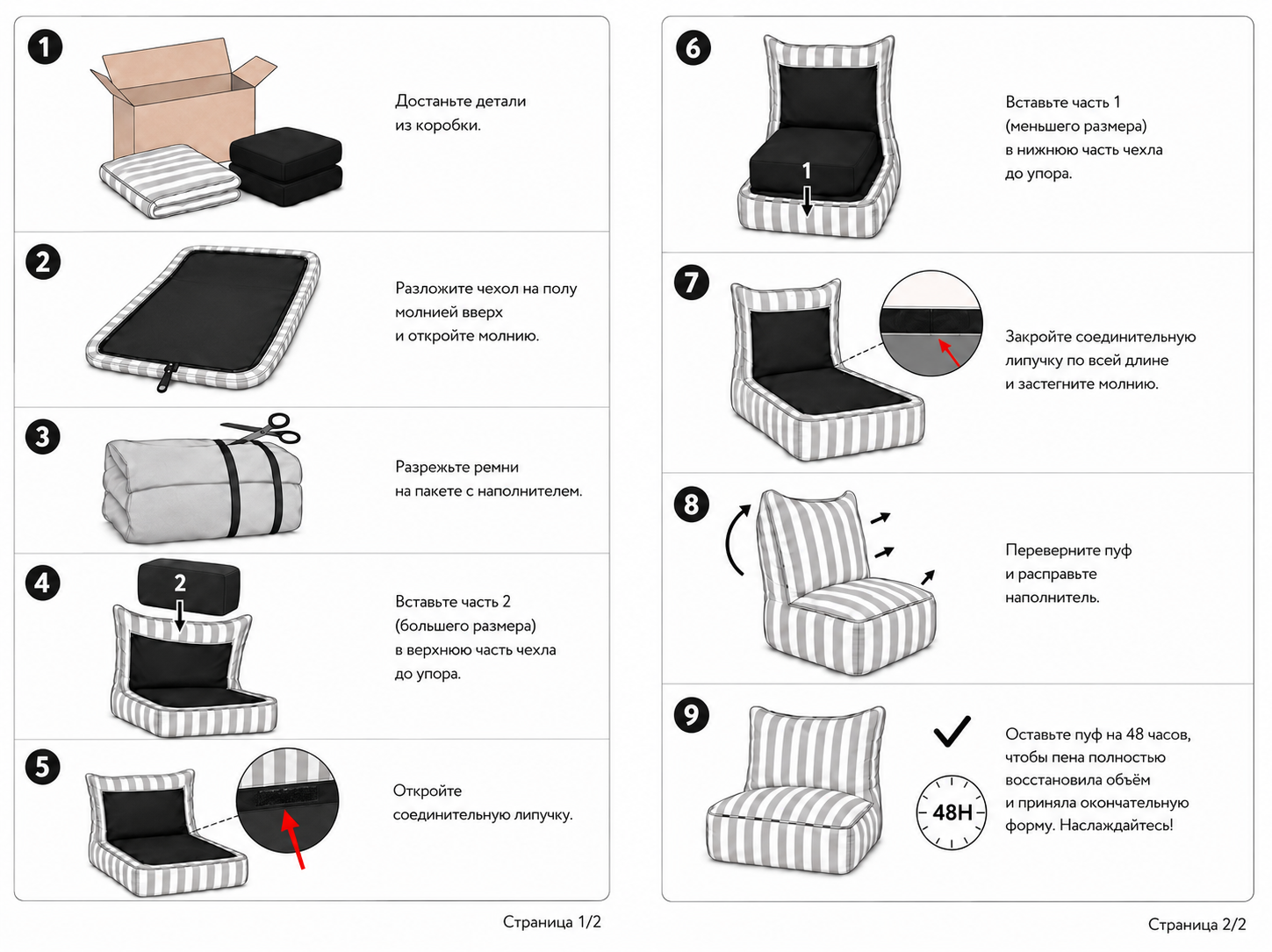 1

Достаньте детали из коробки.

2

Разложите чехол на полу молнией вверх и откройте молнию.

3

Разрежьте ремни на пакете с наполнителем.

4

2

Вставьте часть 2 (большего размера) в верхнюю часть чехла до упора.

5

Откройте соединительную липучку.

Страница 1/2

6

1

Вставьте часть 1 (меньшего размера) в нижнюю часть чехла до упора.

7

Закройте соединительную липучку по всей длине и застегните молнию.

8

Переверните пуф и расправьте наполнитель.

9

48H

Оставьте пуф на 48 часов, чтобы пена полностью восстановила объём и приняла окончательную форму. Наслаждайтесь!

Страница 2/2