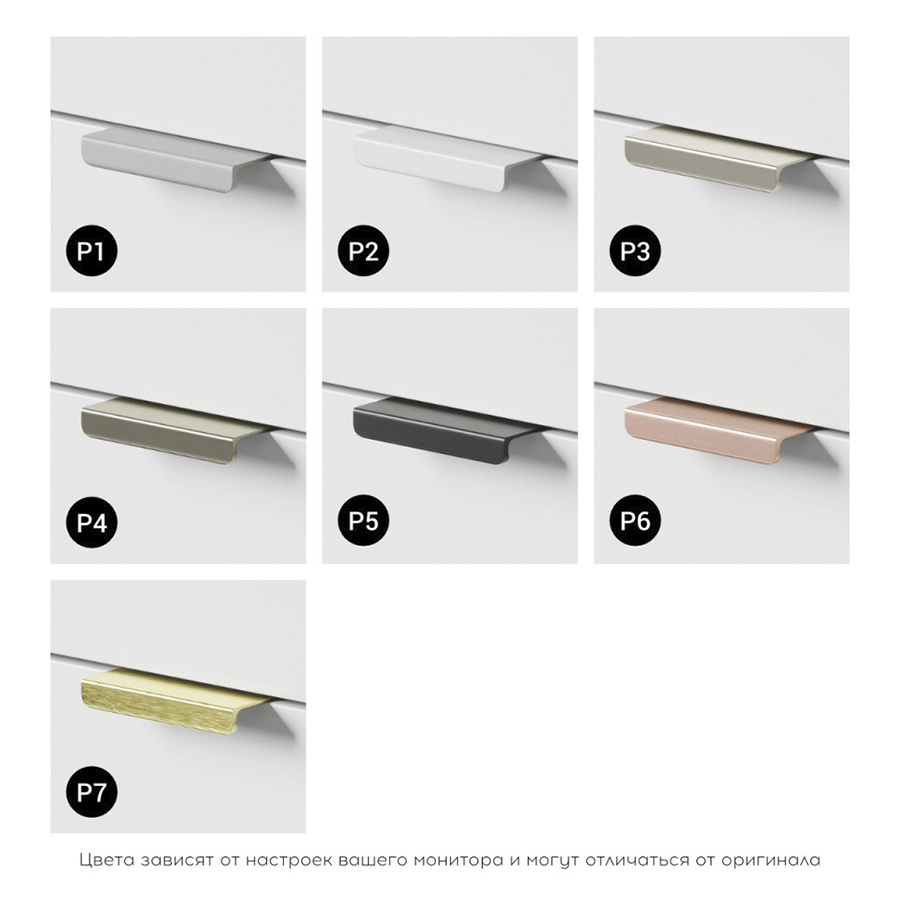 P1
P2
P3
P4
P5
P6
P7

Цвета зависят от настроек вашего монитора и могут отличаться от оригинала